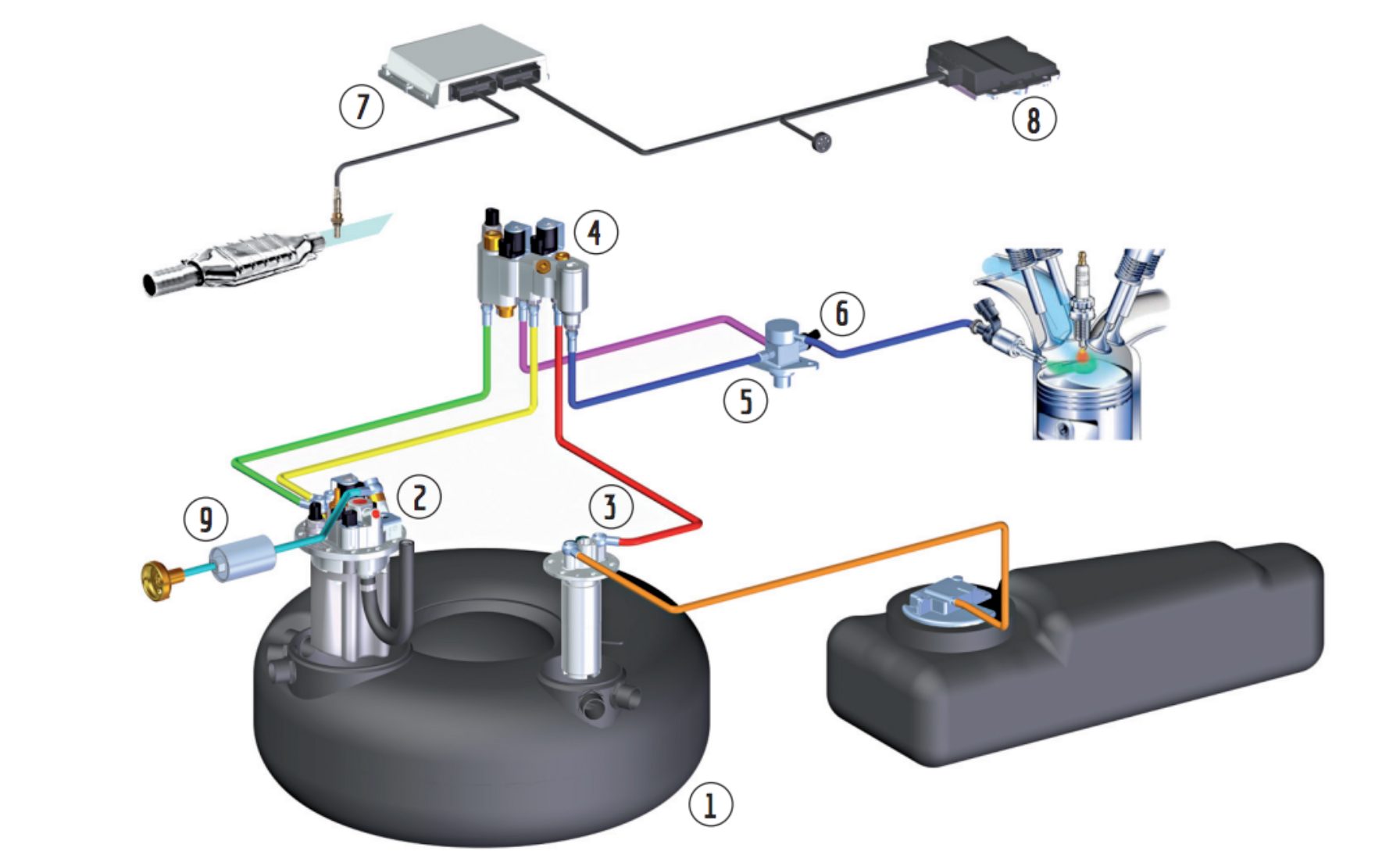 7
8
4
6
5
2
3
9
1